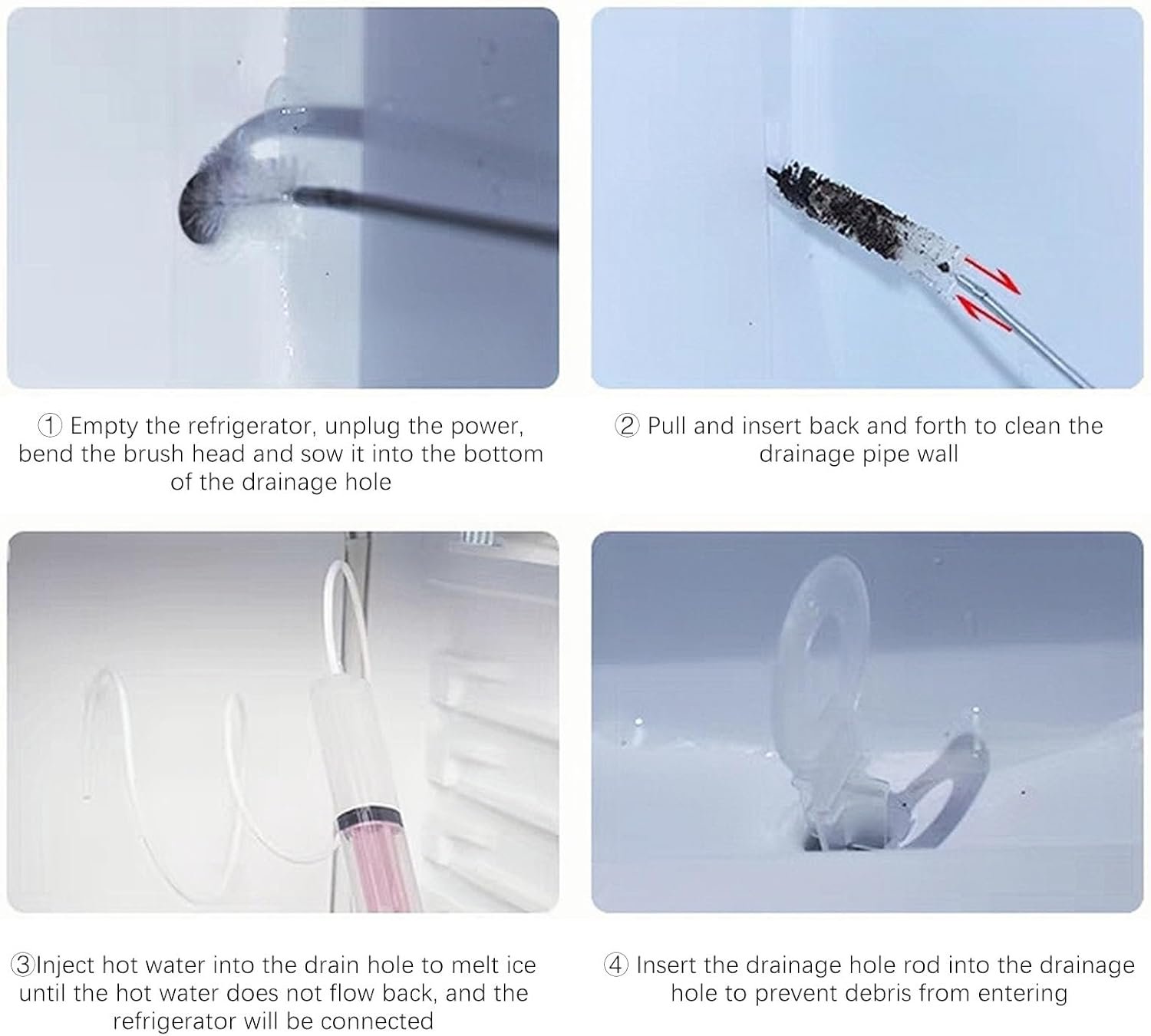 ① Empty the refrigerator, unplug the power, bend the brush head and sow it into the bottom of the drainage hole

② Pull and insert back and forth to clean the drainage pipe wall

③Inject hot water into the drain hole to melt ice until the hot water does not flow back, and the refrigerator will be connected

④ Insert the drainage hole rod into the drainage hole to prevent debris from entering