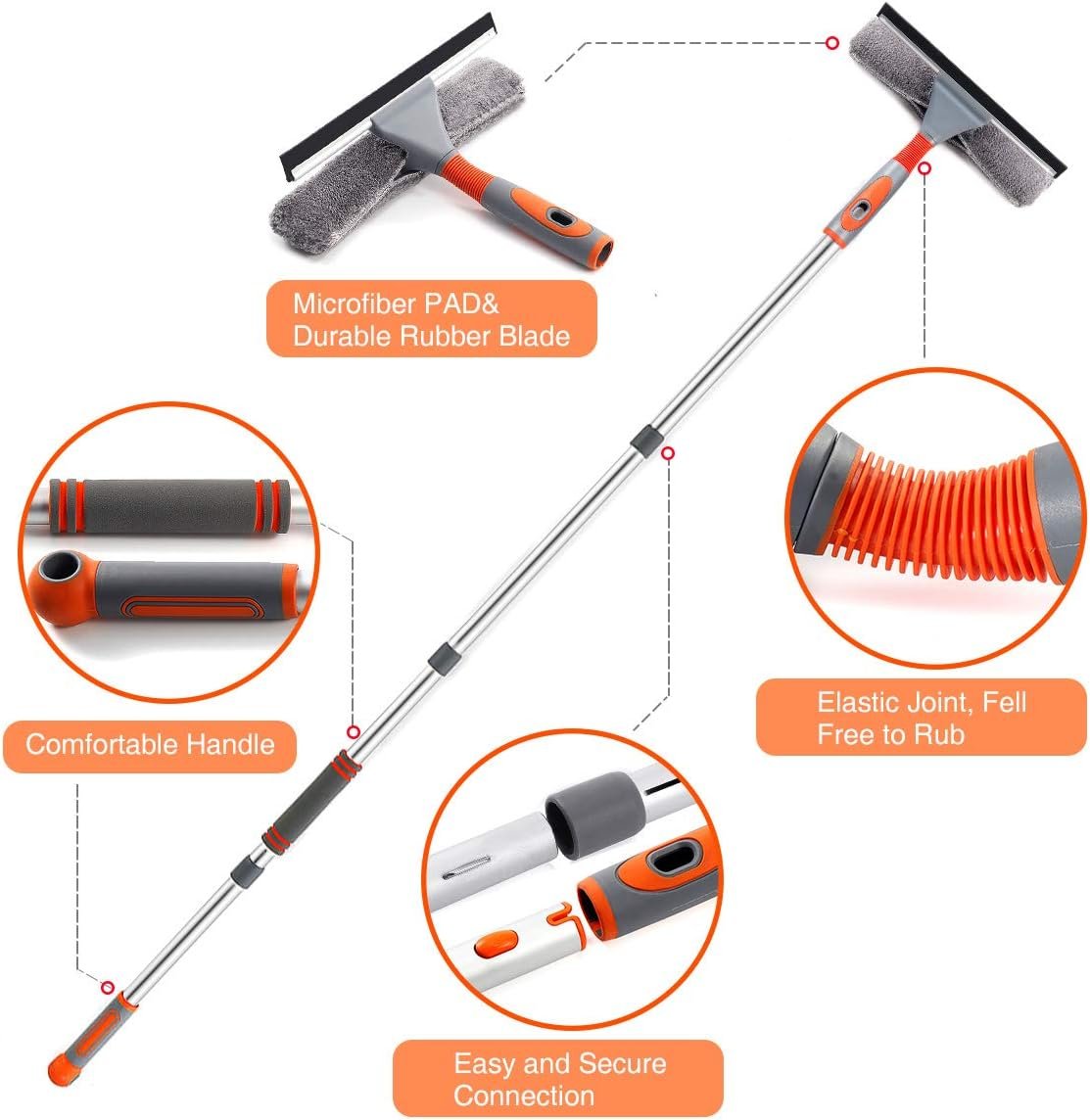 Microfiber PAD&
Durable Rubber Blade

Comfortable Handle

Elastic Joint, Fell
Free to Rub

Easy and Secure
Connection