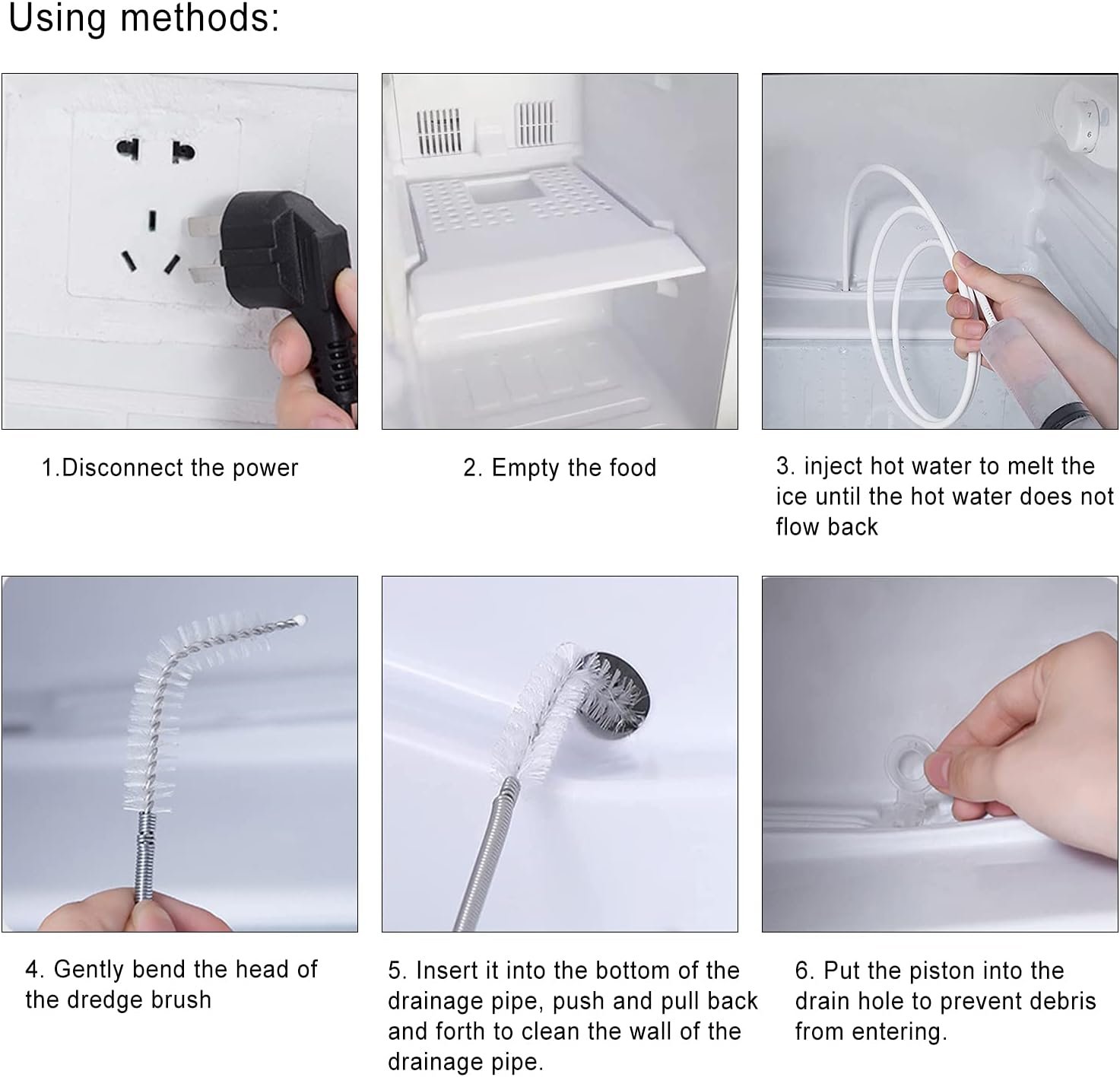 Using methods:

1.Disconnect the power

2. Empty the food

3. inject hot water to melt the ice until the hot water does not flow back

4. Gently bend the head of the dredge brush

5. Insert it into the bottom of the drainage pipe, push and pull back and forth to clean the wall of the drainage pipe.

6. Put the piston into the drain hole to prevent debris from entering.