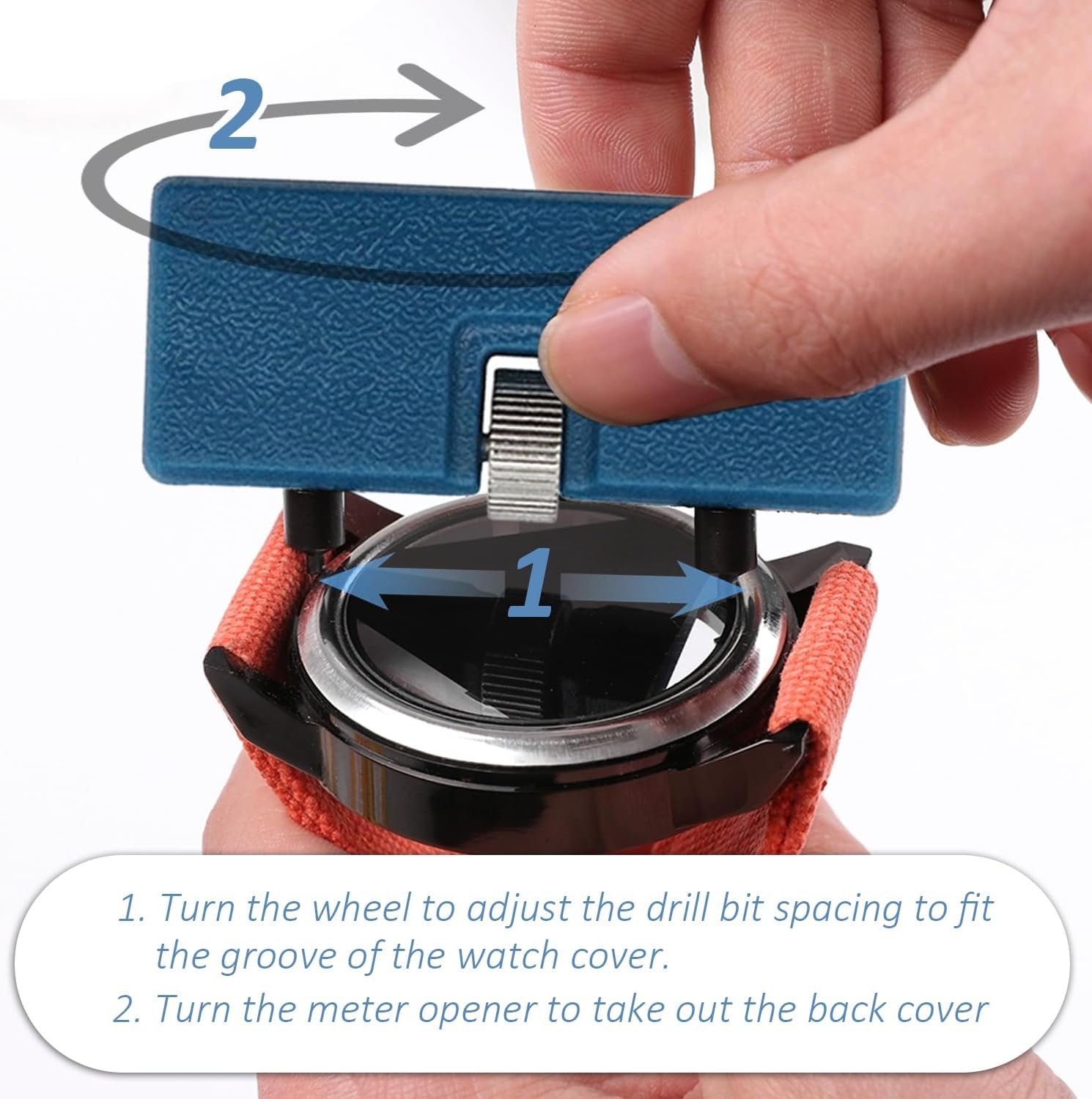 2

1

1. Turn the wheel to adjust the drill bit spacing to fit the groove of the watch cover.

2. Turn the meter opener to take out the back cover