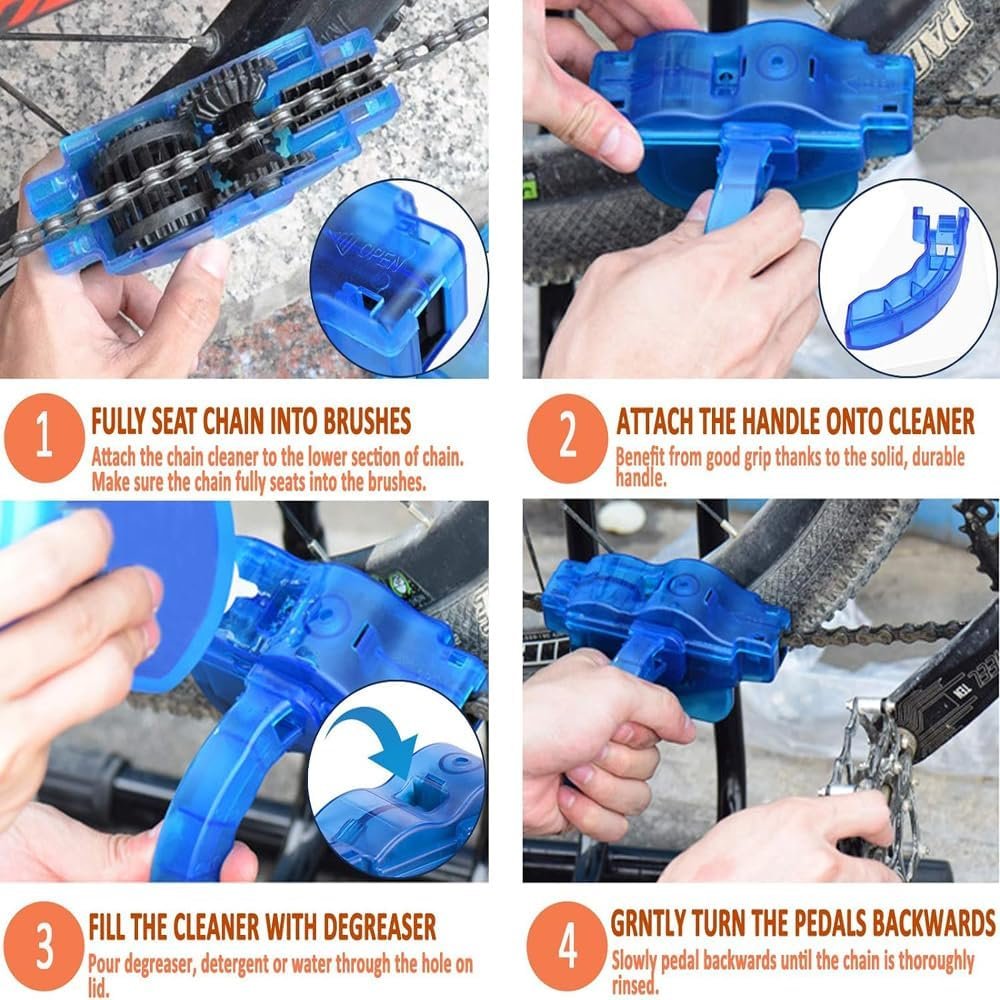 OPEN

1
FULLY SEAT CHAIN INTO BRUSHES
Attach the chain cleaner to the lower section of chain. Make sure the chain fully seats into the brushes.

2
ATTACH THE HANDLE ONTO CLEANER
Benefit from good grip thanks to the solid, durable handle.

3
FILL THE CLEANER WITH DEGREASER
Pour degreaser, detergent or water through the hole on lid.

4
GRNTLY TURN THE PEDALS BACKWARDS
Slowly pedal backwards until the chain is thoroughly rinsed.