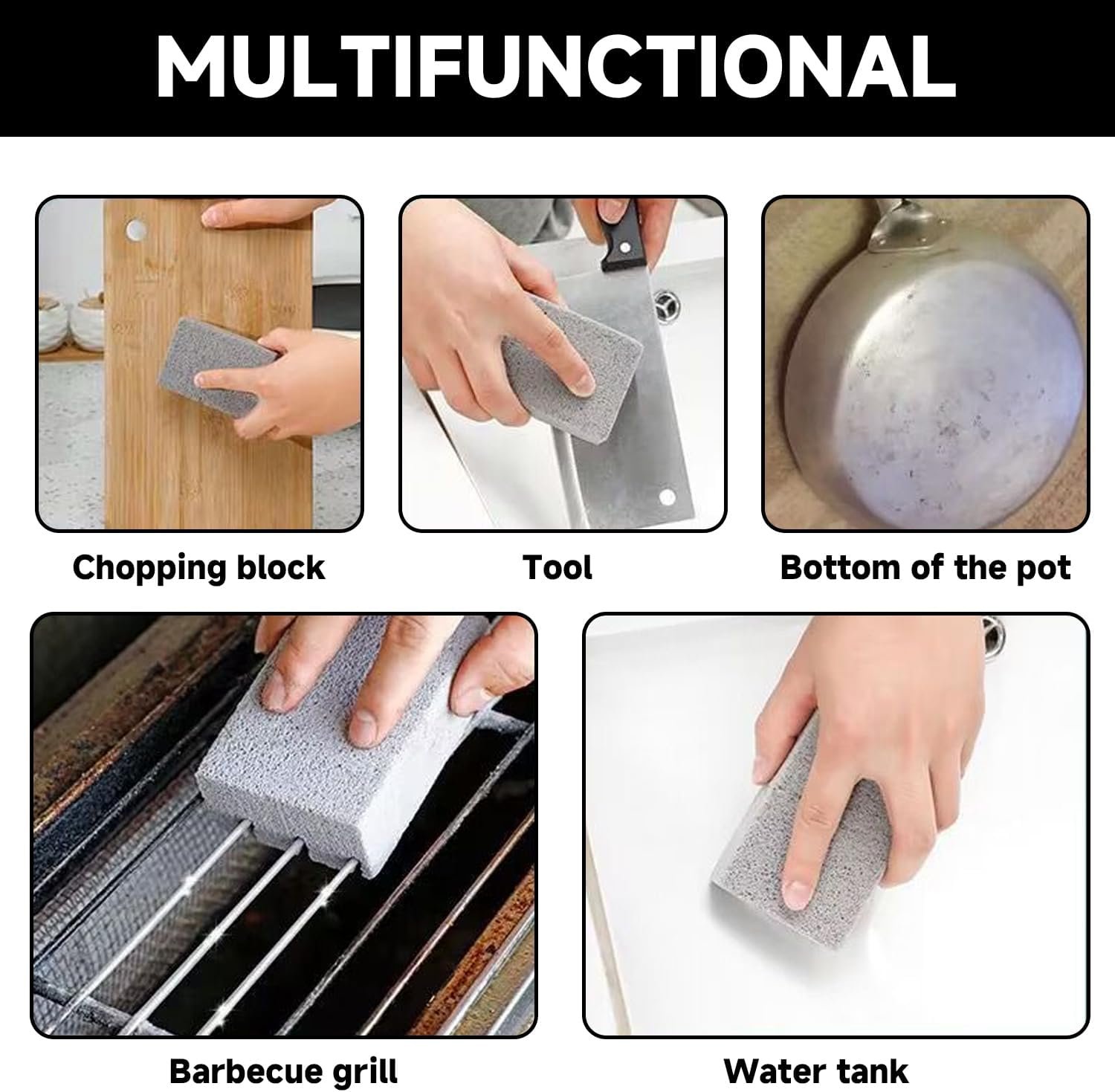 MULTIFUNCTIONAL

Chopping block

Tool

Bottom of the pot

Barbecue grill

Water tank