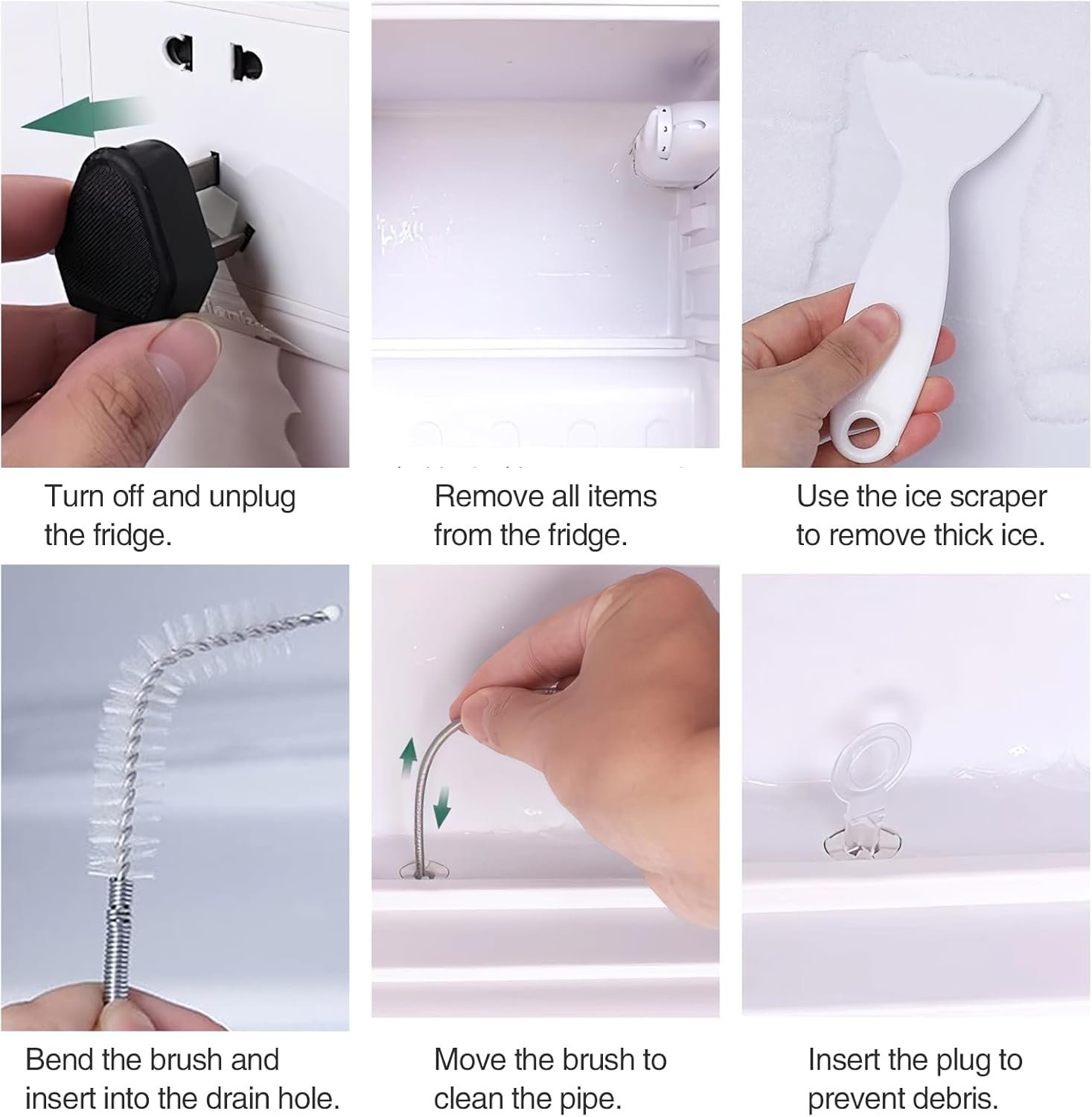 Turn off and unplug the fridge.

Remove all items from the fridge.

Use the ice scraper to remove thick ice.

Bend the brush and insert into the drain hole.

Move the brush to clean the pipe.

Insert the plug to prevent debris.