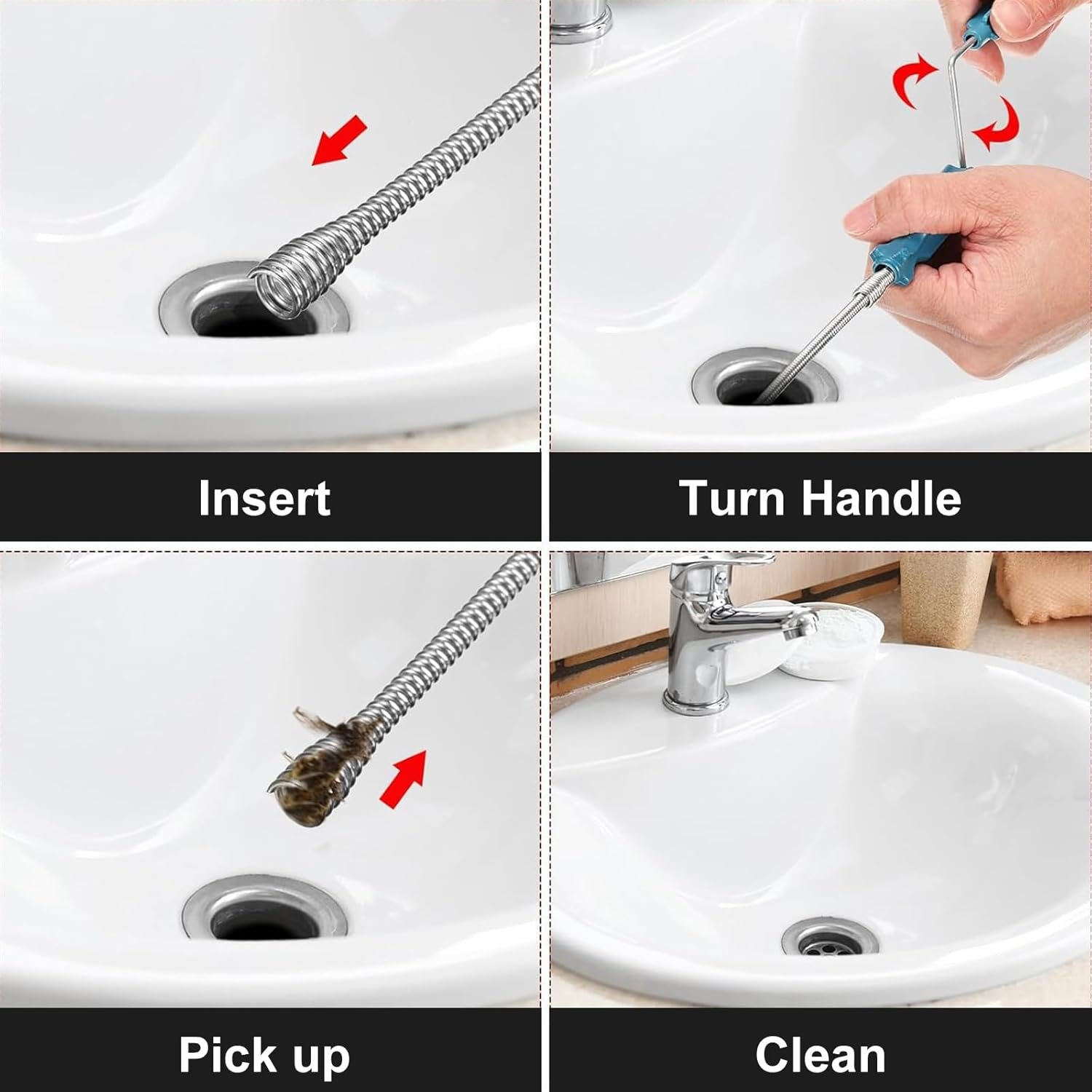 Insert

Turn Handle

Pick up

Clean