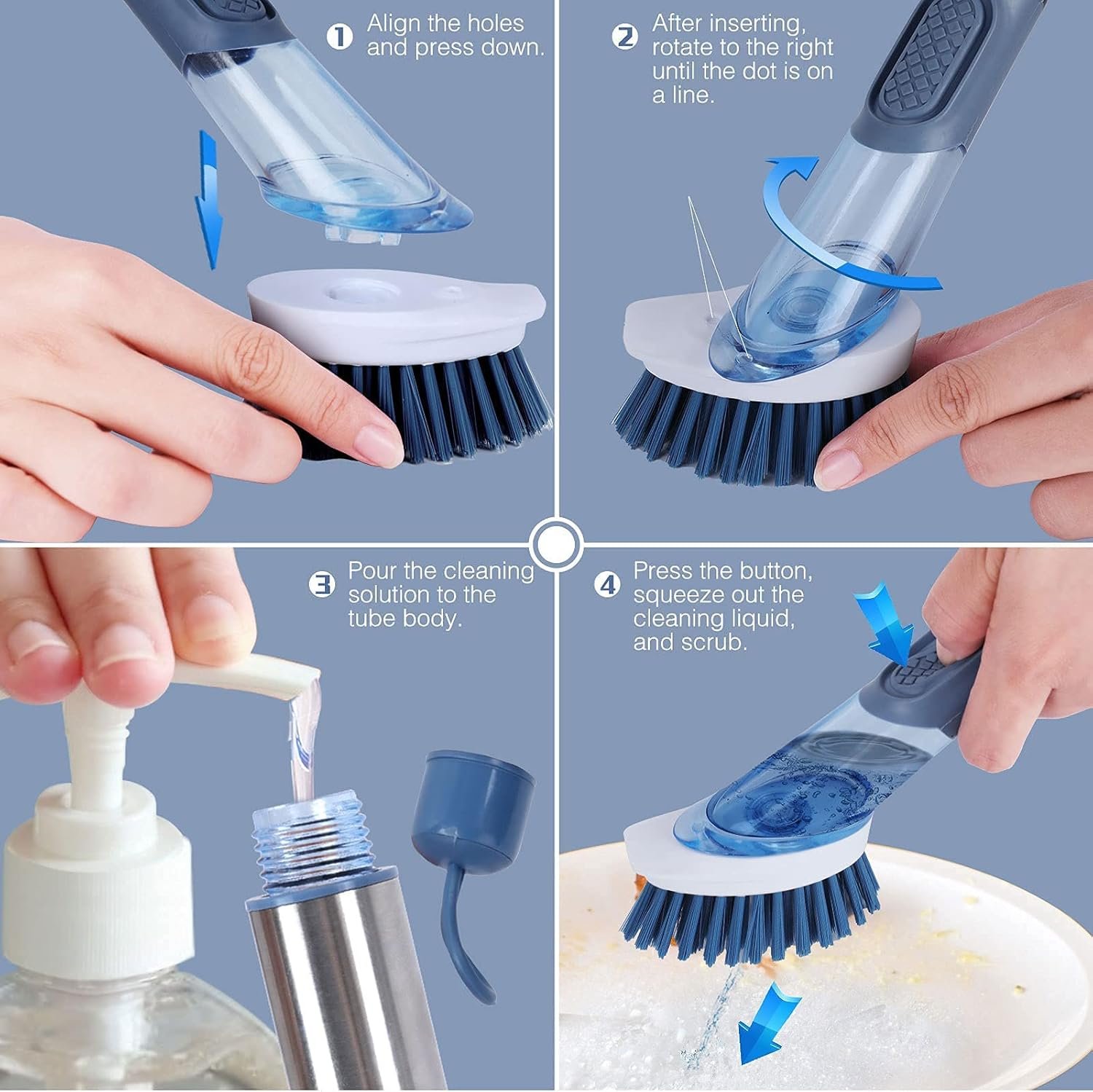 1 Align the holes and press down.

2 After inserting, rotate to the right until the dot is on a line.

3 Pour the cleaning solution to the tube body.

4 Press the button, squeeze out the cleaning liquid, and scrub.