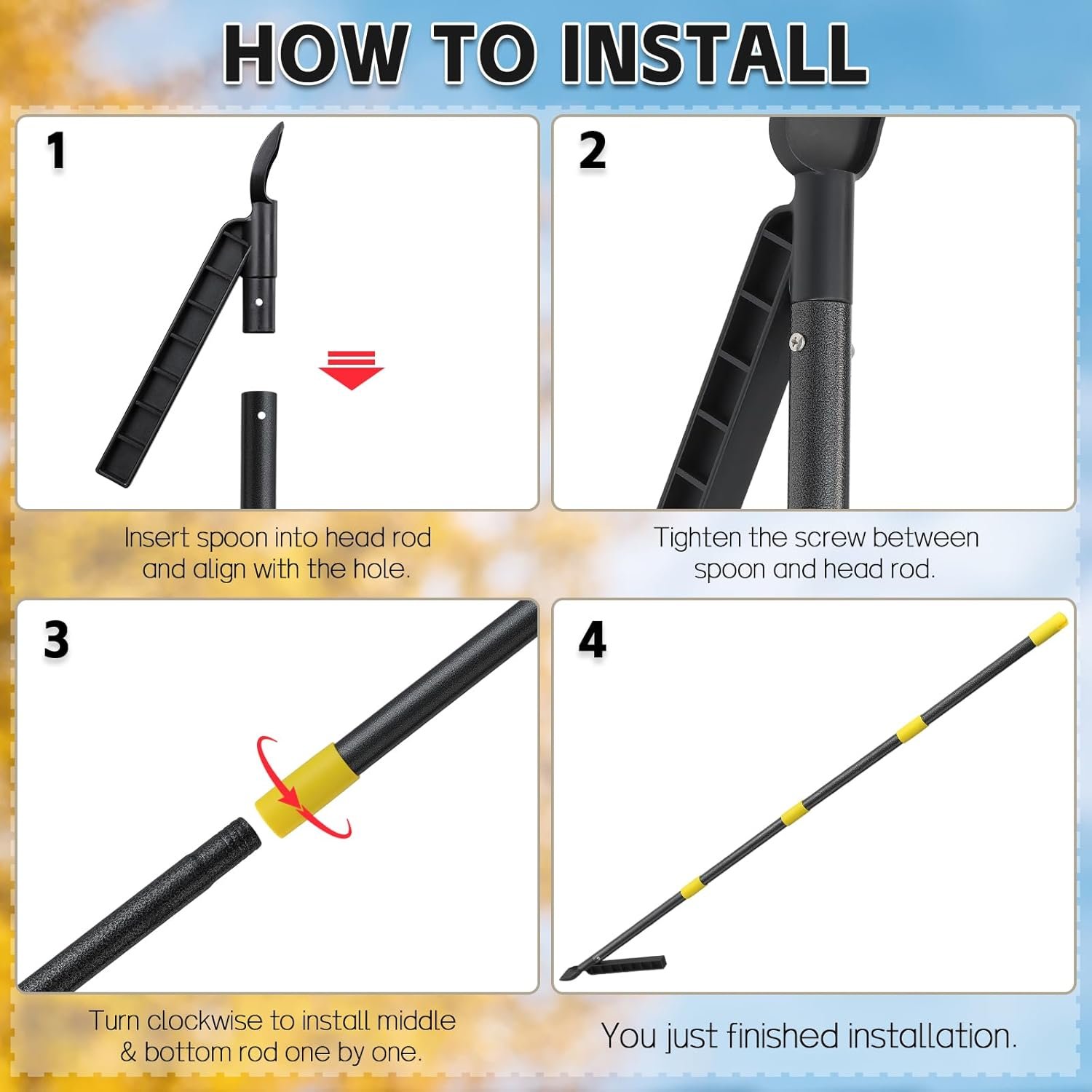 HOW TO INSTALL

1

Insert spoon into head rod and align with the hole.

2

Tighten the screw between spoon and head rod.

3

Turn clockwise to install middle & bottom rod one by one.

4

You just finished installation.