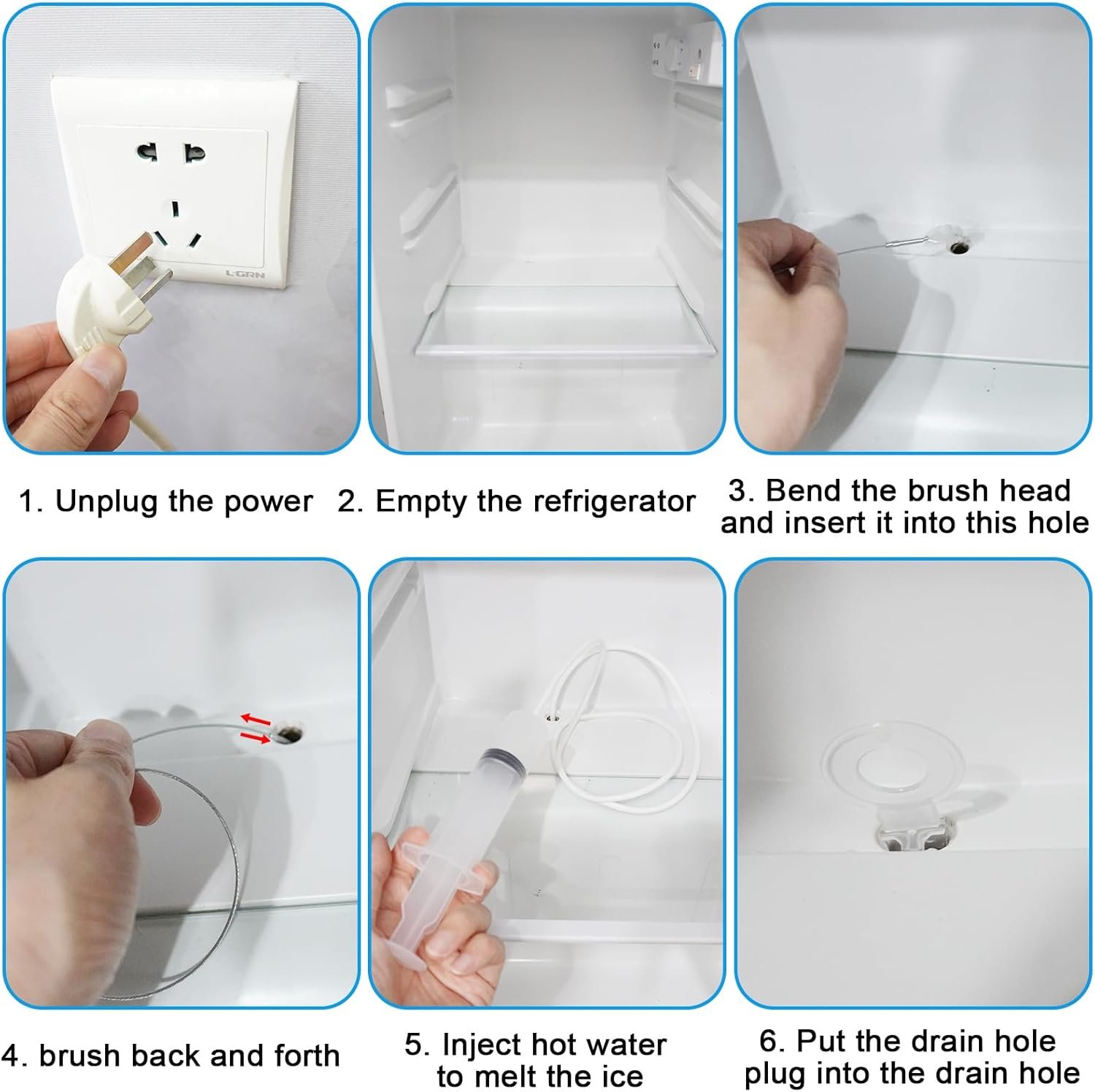 L-GRN

1. Unplug the power

2. Empty the refrigerator

3. Bend the brush head and insert it into this hole

4. brush back and forth

5. Inject hot water to melt the ice

6. Put the drain hole plug into the drain hole