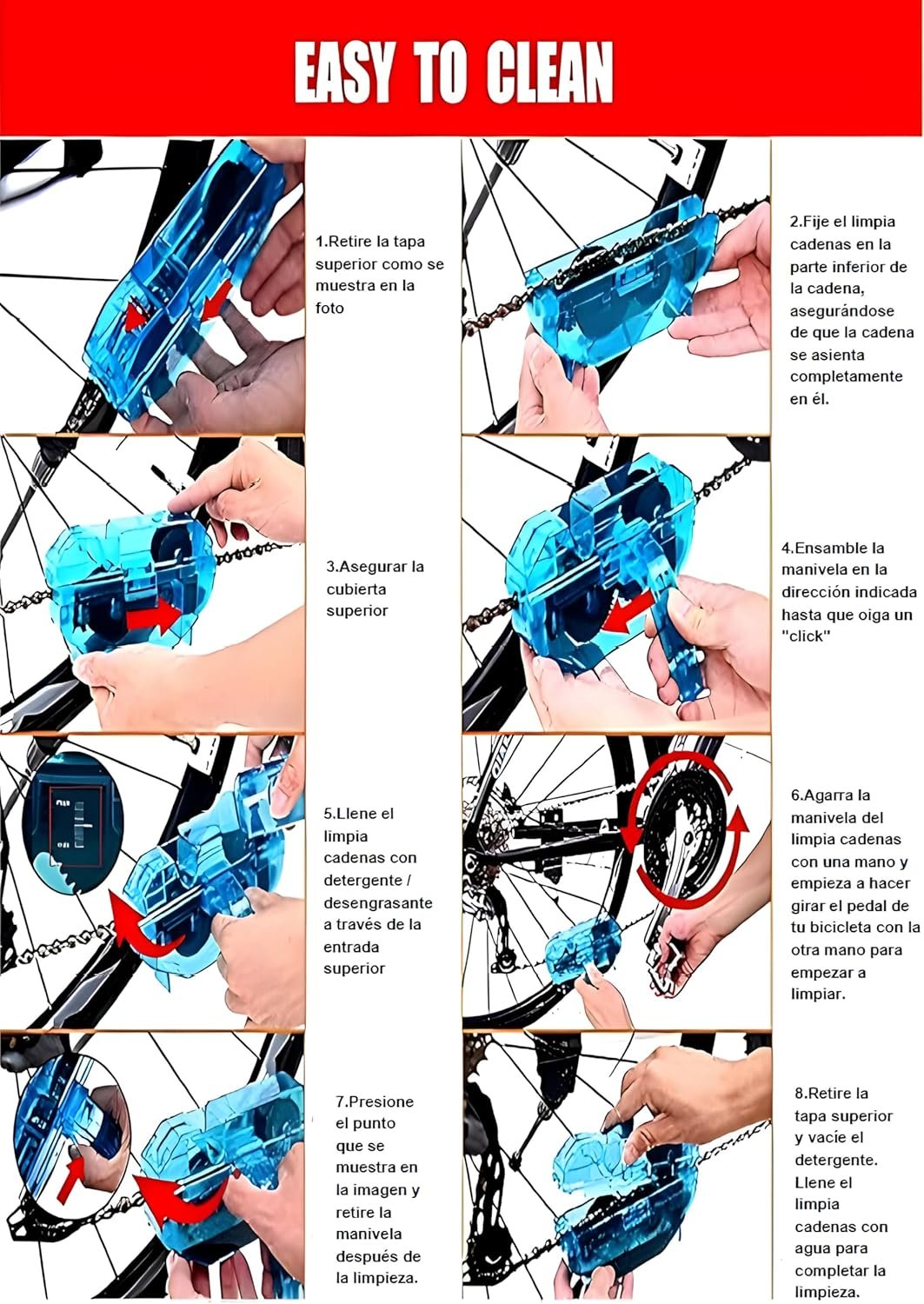 EASY TO CLEAN

1.Retire la tapa superior como se muestra en la foto

2.Fije el limpia cadenas en la parte inferior de la cadena, asegurándose de que la cadena se asienta completamente en él.

3.Asegurar la cubierta superior

4.Ensamble la manivela en la dirección indicada hasta que oiga un "click"

5.Llene el limpia cadenas con detergente / desengrasante a través de la entrada superior

6.Agarra la manivela del limpia cadenas con una mano y empieza a hacer girar el pedal de tu bicicleta con la otra mano para empezar a limpiar.

7.Presione el punto que se muestra en la imagen y retire la manivela después de la limpieza.

8.Retire la tapa superior y vacíe el detergente. Llene el limpia cadenas con agua para completar la limpieza.