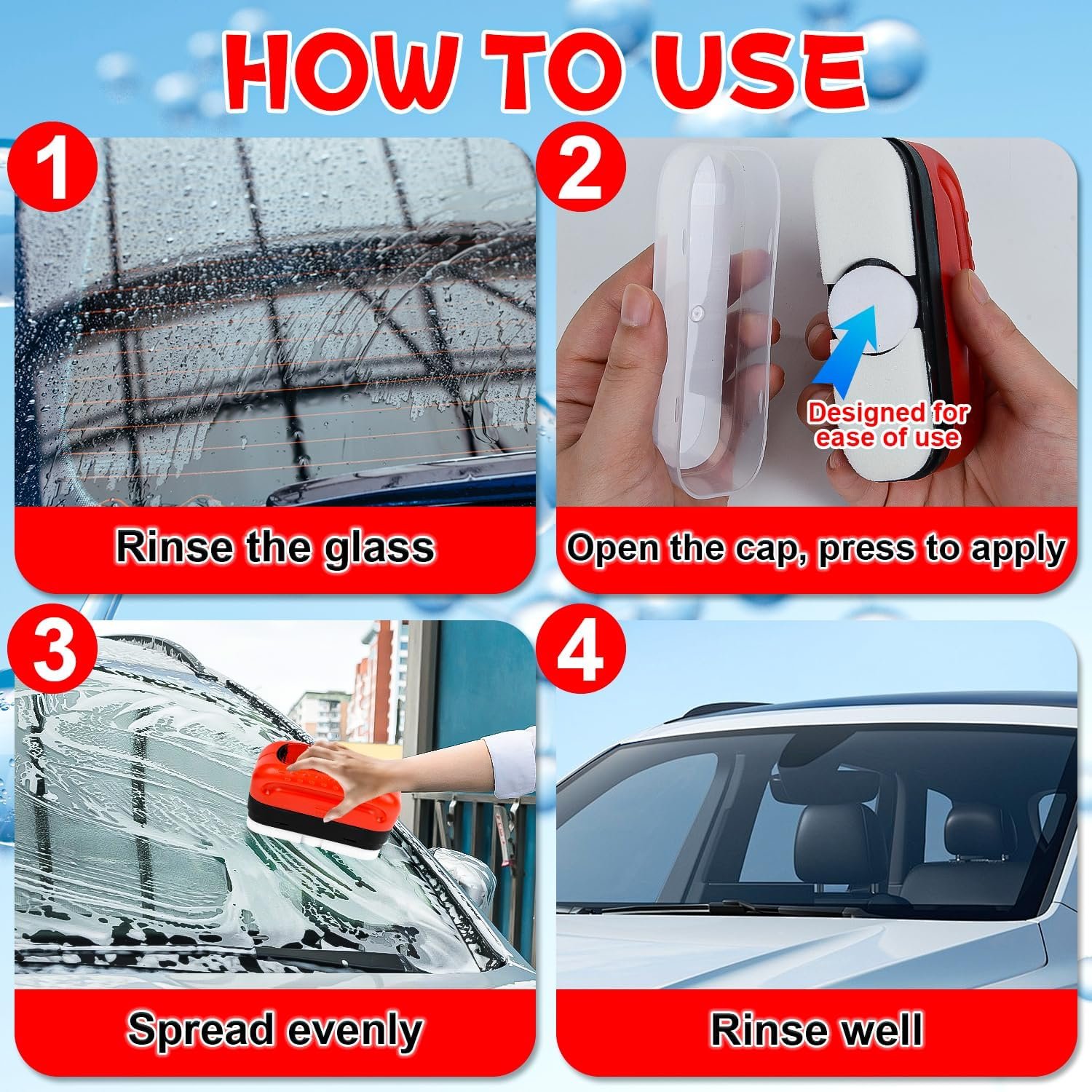 HOW TO USE

1

Rinse the glass

2

Designed for ease of use

Open the cap, press to apply

3

Spread evenly

4

Rinse well